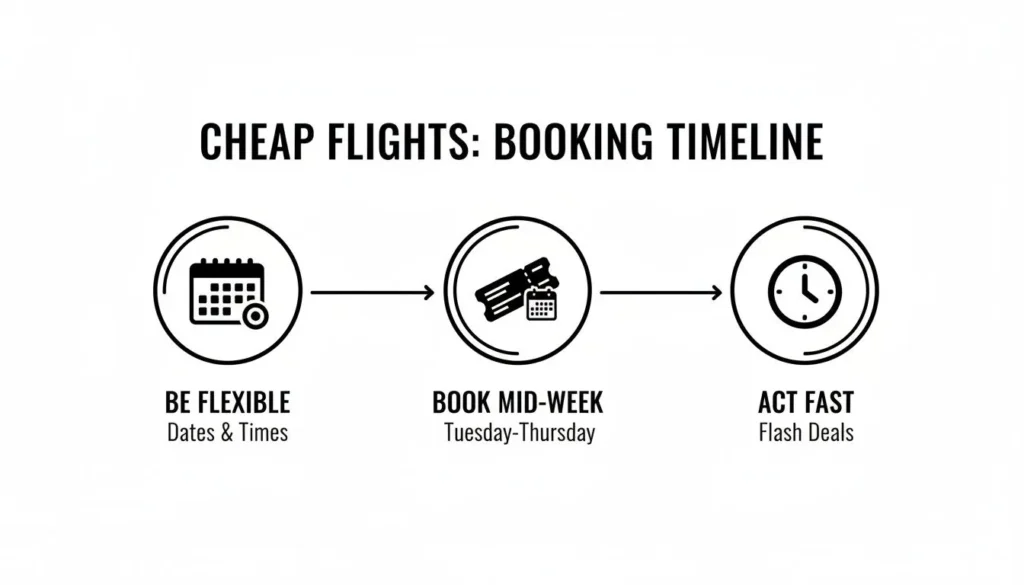 CHEAP FLIGHTS: BOOKING TIMELINE

BE FLEXIBLE
Dates & Times

BOOK MID-WEEK
Tuesday-Thursday

ACT FAST
Flash Deals