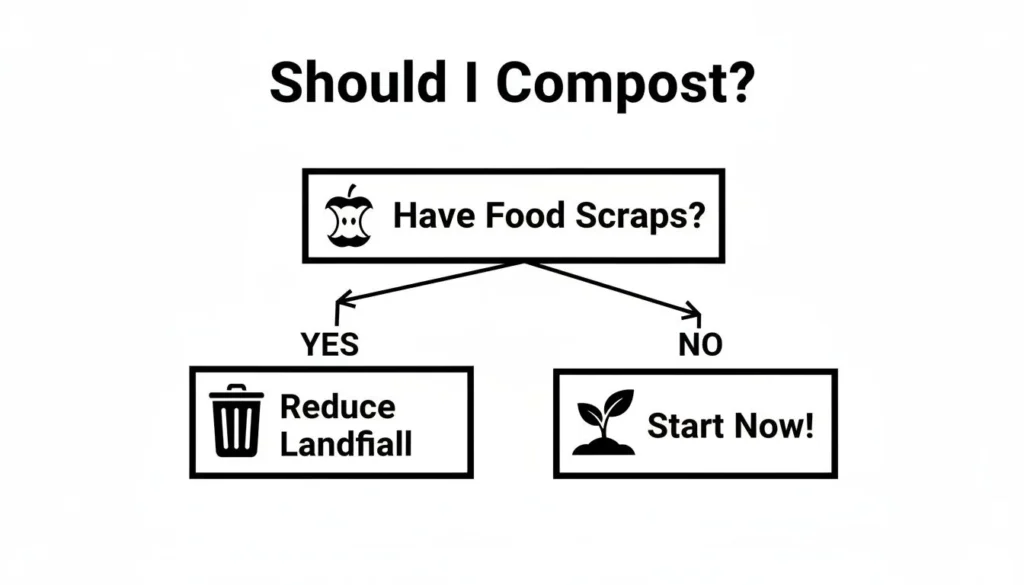 Should I Compost?

Have Food Scraps?

YES

NO

Reduce Landfiall

Start Now!