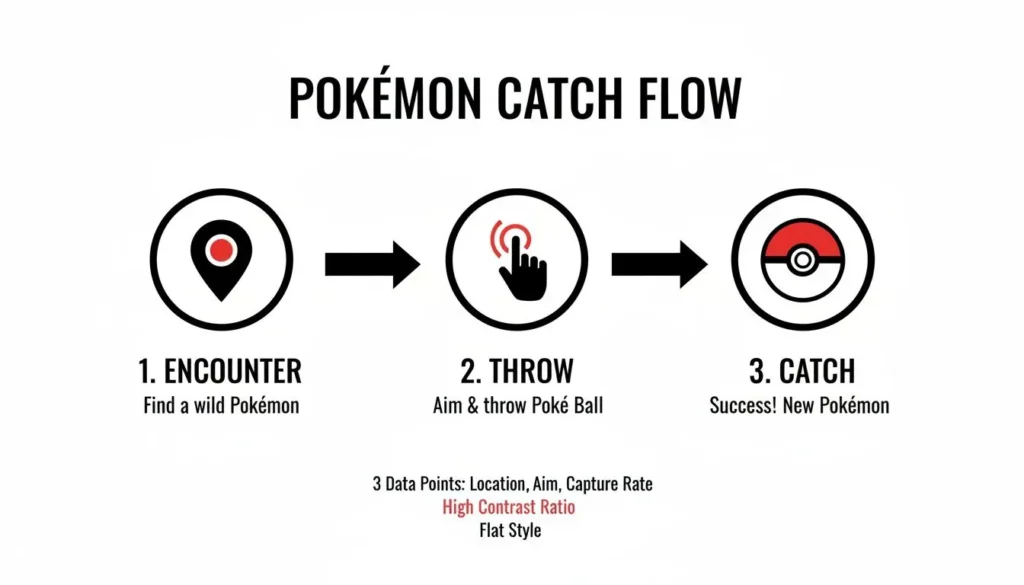 POKÉMON CATCH FLOW

1. ENCOUNTER
Find a wild Pokémon

2. THROW
Aim & throw Poké Ball

3. CATCH
Success! New Pokémon

3 Data Points: Location, Aim, Capture Rate
High Contrast Ratio
Flat Style