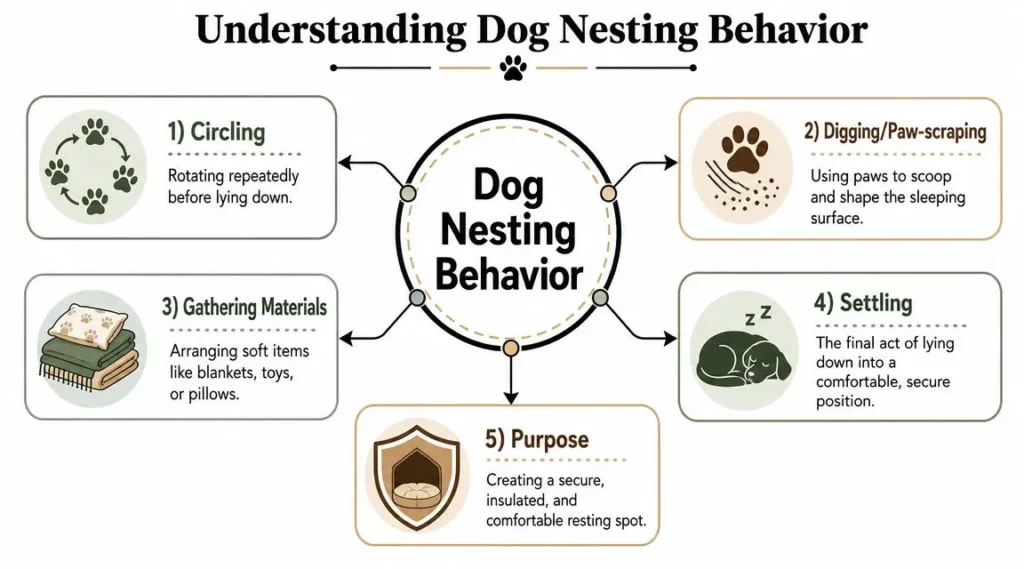 Understanding Dog Nesting Behavior

Dog Nesting Behavior

1) Circling

Rotating repeatedly before lying down.

2) Digging/Paw-scraping

Using paws to scoop and shape the sleeping surface.

3) Gathering Materials

Arranging soft items like blankets, toys, or pillows.

4) Settling

z z

The final act of lying down into a comfortable, secure position.

5) Purpose

Creating a secure, insulated, and comfortable resting spot.