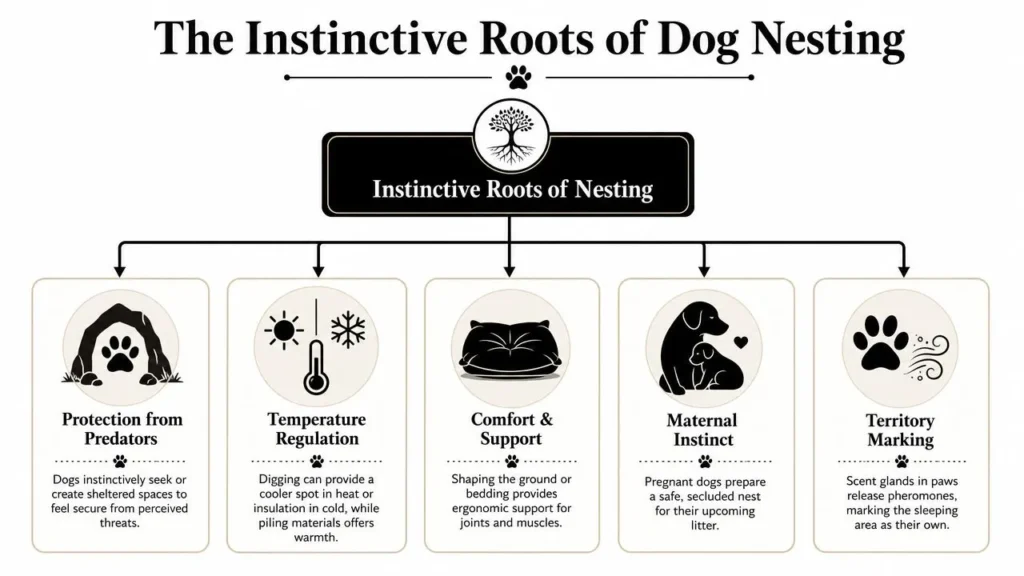 The Instinctive Roots of Dog Nesting

Instinctive Roots of Nesting

Protection from Predators

Dogs instinctively seek or create sheltered spaces to feel secure from perceived threats.

Temperature Regulation

Digging can provide a cooler spot in heat or insulation in cold, while piling materials offers warmth.

Comfort & Support

Shaping the ground or bedding provides ergonomic support for joints and muscles.

Maternal Instinct

Pregnant dogs prepare a safe, secluded nest for their upcoming litter.

Territory Marking

Scent glands in paws release pheromones, marking the sleeping area as their own.